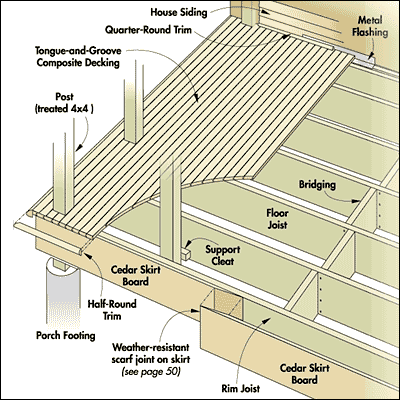 House Siding

Metal Flashing

Quarter-Round Trim

Tongue-and-Groove Composite Decking

Post (treated 4x4 )

Bridging

Floor Joist

Support Cleat

Cedar Skirt Board

Half-Round Trim

Porch Footing

Weather-resistant scarf joint on skirt (see page 50)

Cedar Skirt Board

Rim Joist